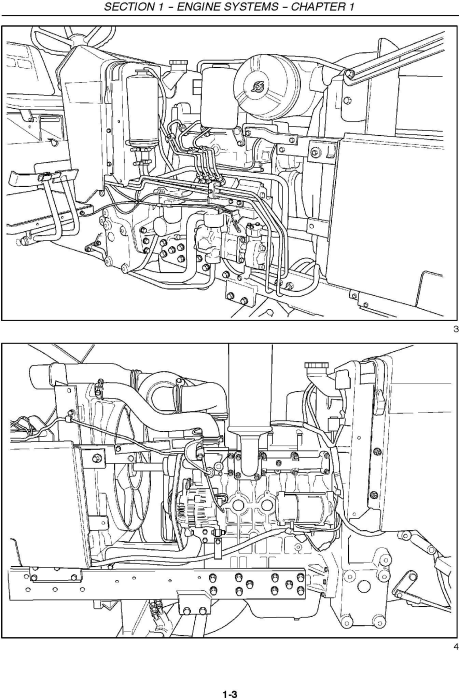 SECTION 1 – ENGINE SYSTEMS – CHAPTER 1

3

4

1-3